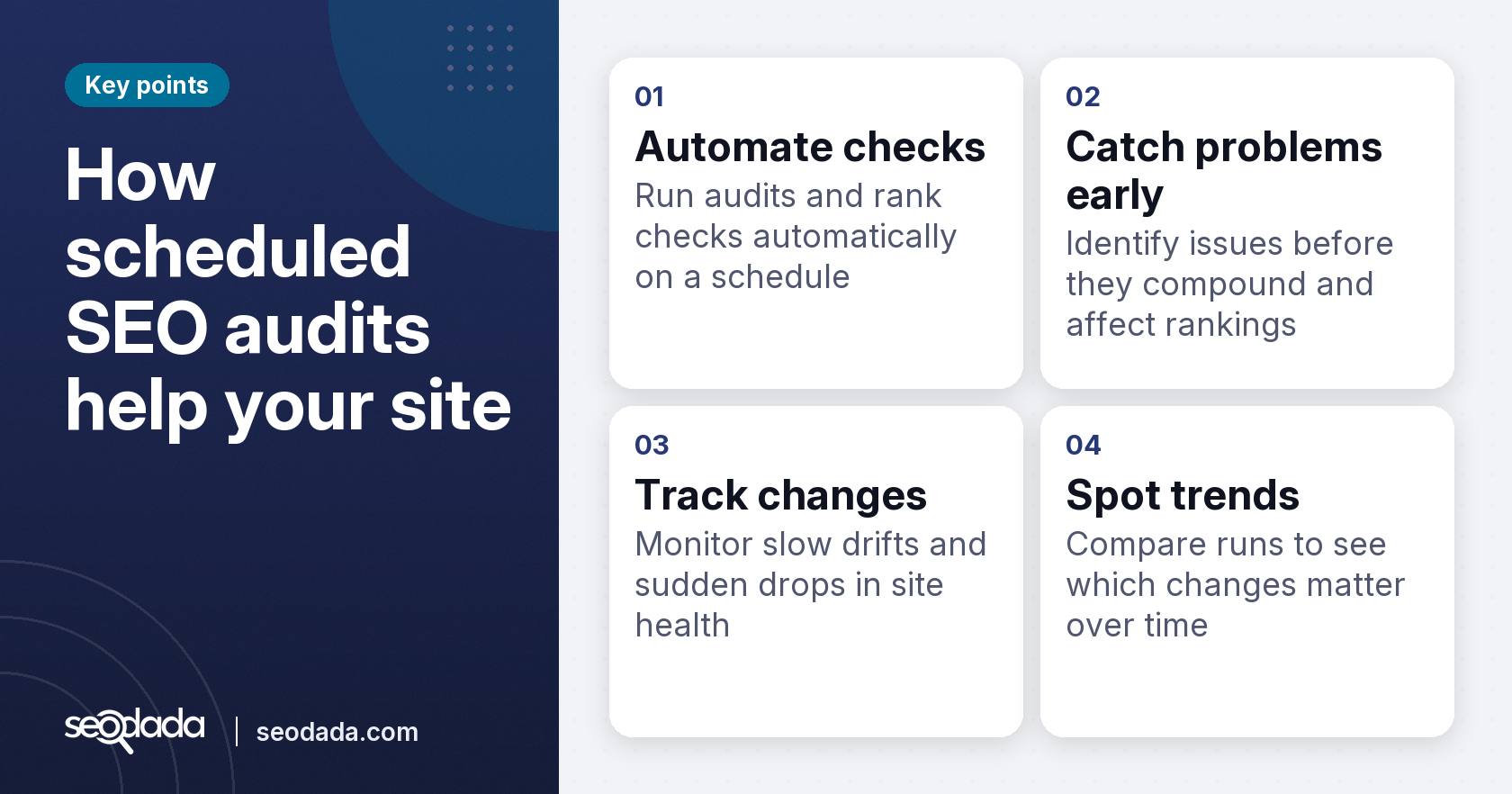 Key points

How scheduled SEO audits help your site

seodada | seodada.com

01
Automate checks
Run audits and rank checks automatically on a schedule

02
Catch problems early
Identify issues before they compound and affect rankings

03
Track changes
Monitor slow drifts and sudden drops in site health

04
Spot trends
Compare runs to see which changes matter over time